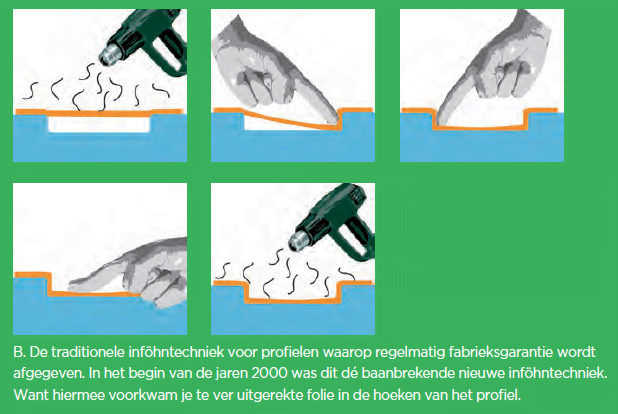 B. De traditionele inföhntechniek voor profielen waarop regelmatig fabrieksgarantie wordt afgegeven. In het begin van de jaren 2000 was dit dé baanbrekende nieuwe inföhntechniek. Want hiermee voorkwam je te ver uitgerekte folie in de hoeken van het profiel.